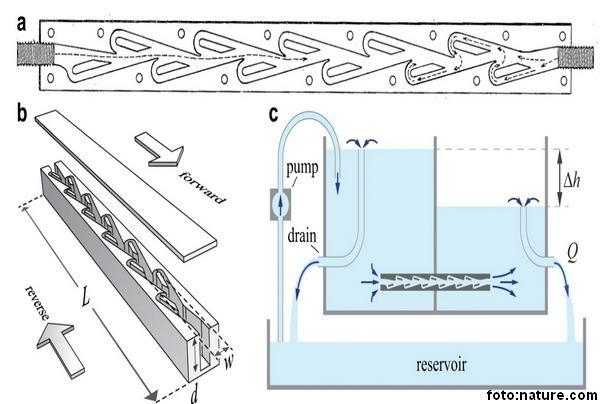 a

b

forward

reverse

$L$

$w$

$d$

c

pump

drain

$\Delta h$

$Q$

reservoir

foto:nature.com